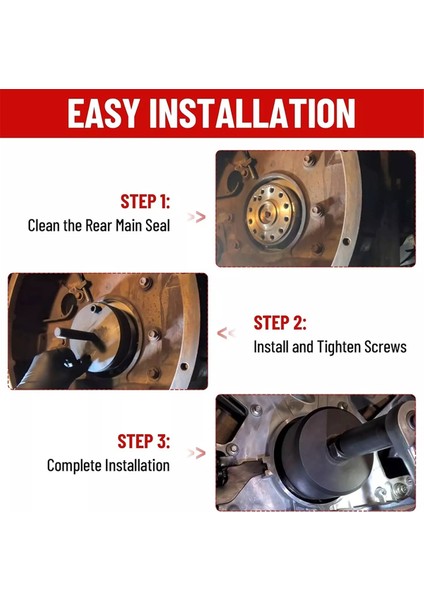 EASY INSTALLATION

STEP 1:
Clean the Rear Main Seal

STEP 2:
Install and Tighten Screws

STEP 3:
Complete Installation