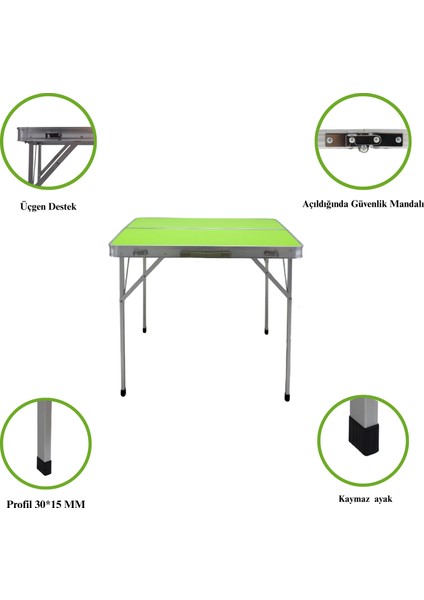 Üçgen Destek

Açıldığında Güvenlik Mandalı

Profil 30*15 MM

Kaymaz ayak