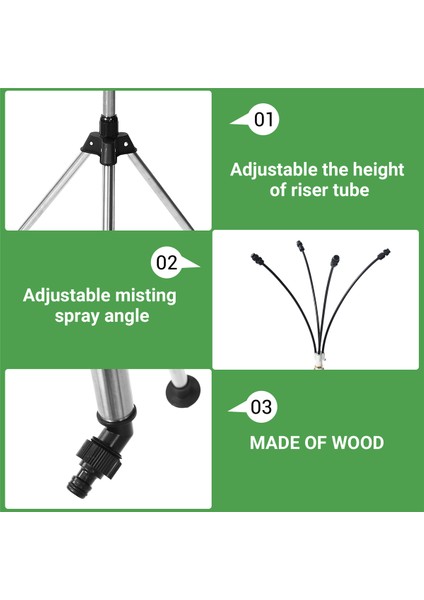 01

Adjustable the height of riser tube

02

Adjustable misting spray angle

03

MADE OF WOOD