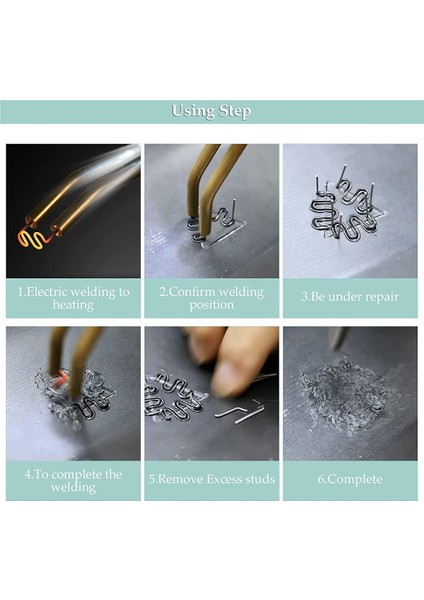 Using Step

1.Electric welding to heating

2.Confirm welding position

3.Be under repair

4.To complete the welding

5.Remove Excess studs

6.Complete