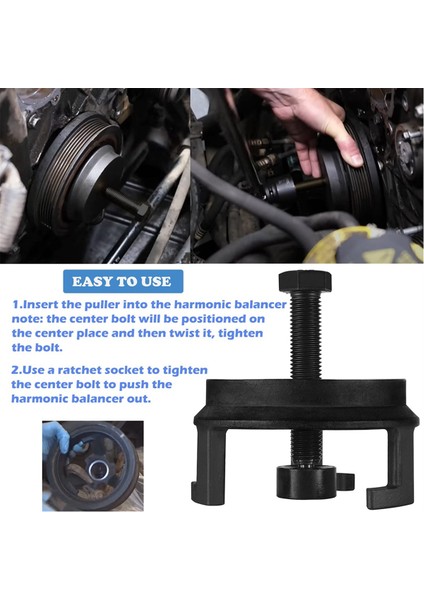 EASY TO USE

1.Insert the puller into the harmonic balancer note: the center bolt will be positioned on the center place and then twist it, tighten the bolt.

2.Use a ratchet socket to tighten the center bolt to push the harmonic balancer out.