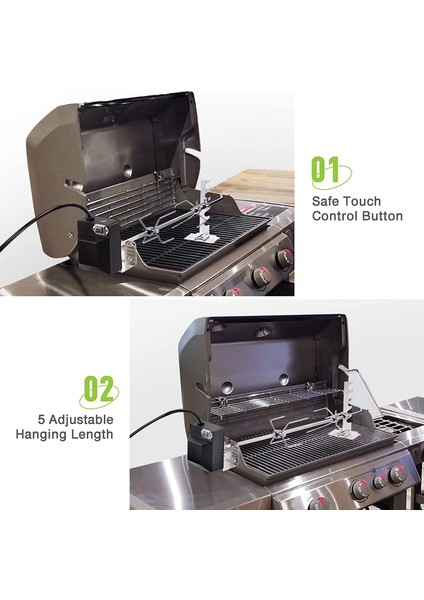 01
Safe Touch
Control Button

02
5 Adjustable
Hanging Length