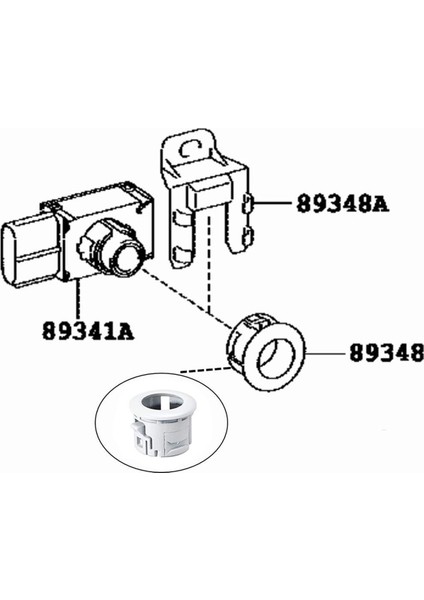 89348A

89341A

89348