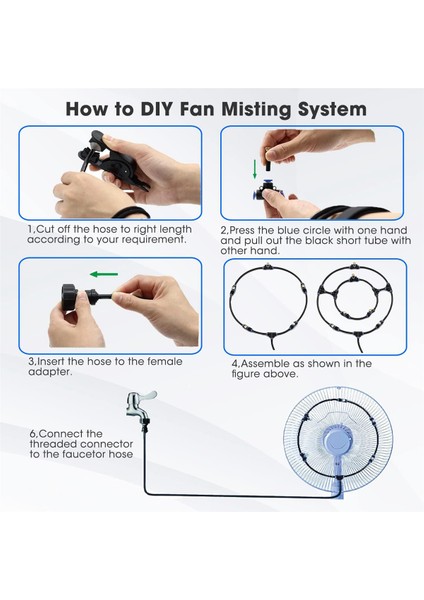 How to DIY Fan Misting System

1,Cut off the hose to right length according to your requirement.

2,Press the blue circle with one hand and pull out the black short tube with other hand.

3,Insert the hose to the female adapter.

4,Assemble as shown in the figure above.

6,Connect the threaded connector to the faucetor hose