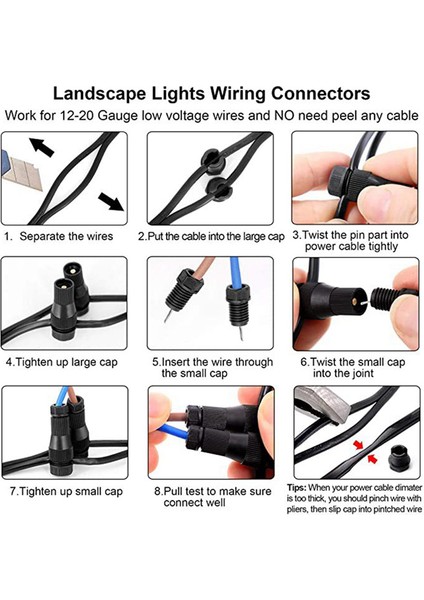 Landscape Lights Wiring Connectors

Work for 12-20 Gauge low voltage wires and NO need peel any cable

1. Separate the wires

2.Put the cable into the large cap

3.Twist the pin part into power cable tightly

4.Tighten up large cap

5.Insert the wire through the small cap

6.Twist the small cap into the joint

7.Tighten up small cap

8.Pull test to make sure connect well

Tips: When your power cable dimater is too thick, you should pinch wire with pliers, then slip cap into pintched wire