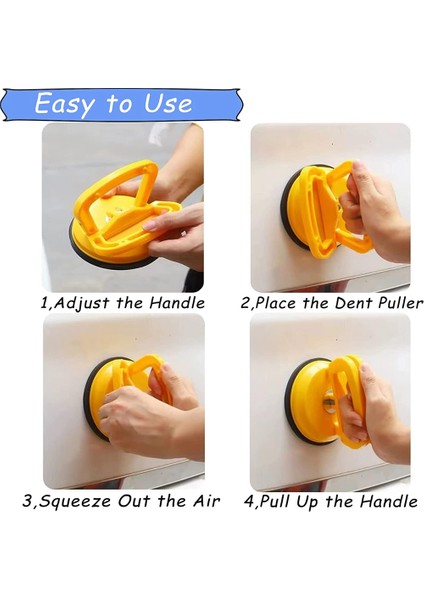 Easy to Use

1,Adjust the Handle

2,Place the Dent Puller

3,Squeeze Out the Air

4,Pull Up the Handle