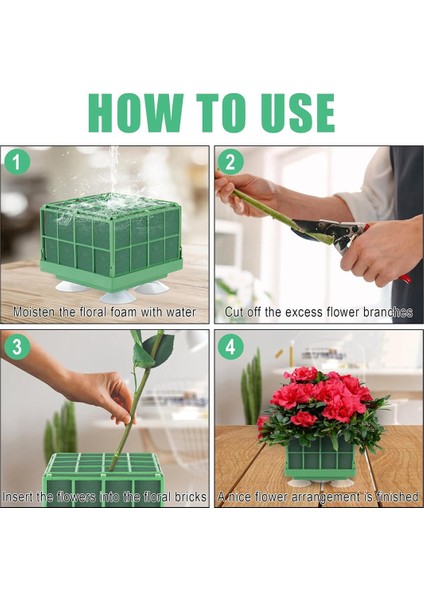 HOW TO USE

1
Moisten the floral foam with water

2
Cut off the excess flower branches

3
Insert the flowers into the floral bricks

4
A nice flower arrangement is finished