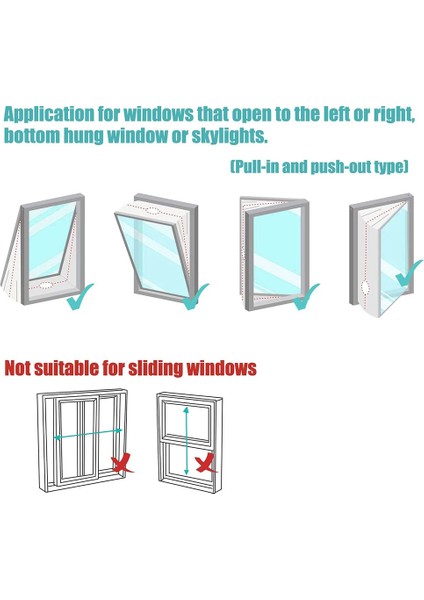 Application for windows that open to the left or right, bottom hung window or skylights.

(Pull-in and push-out type)

Not suitable for sliding windows