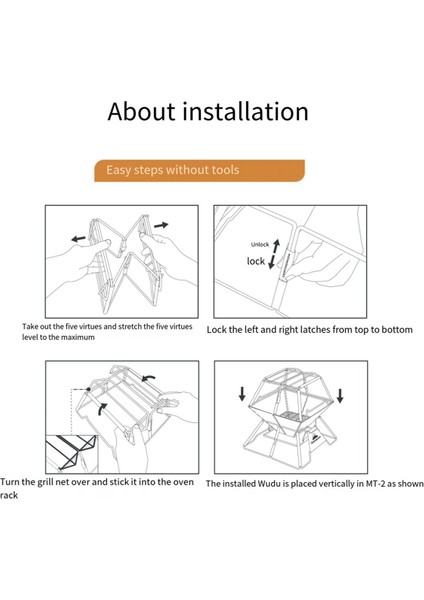 About installation

Easy steps without tools

Unlock

lock

Take out the five virtues and stretch the five virtues level to the maximum

Lock the left and right latches from top to bottom

Turn the grill net over and stick it into the oven rack

The installed Wudu is placed vertically in MT-2 as shown