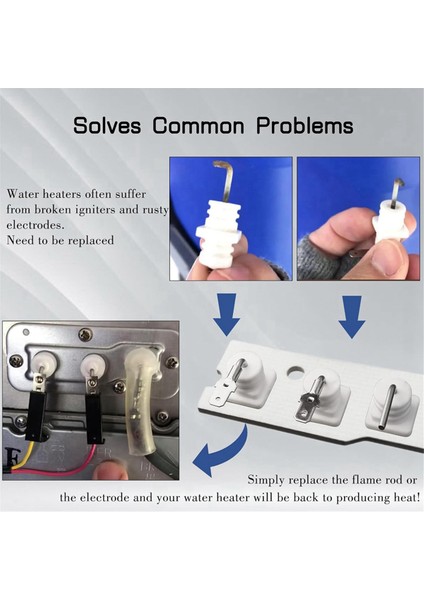 Solves Common Problems

Water heaters often suffer from broken igniters and rusty electrodes.
Need to be replaced

Simply replace the flame rod or the electrode and your water heater will be back to producing heat!