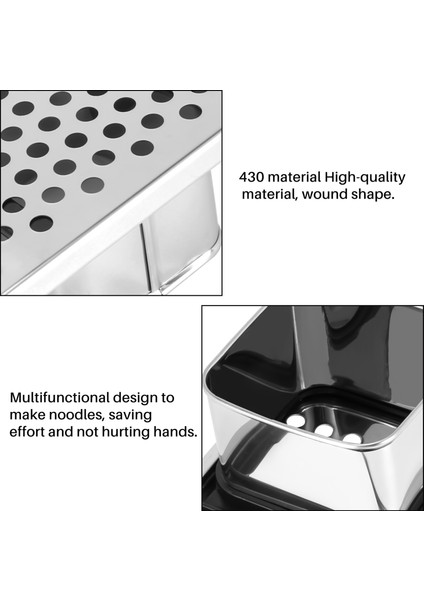 430 material High-quality material, wound shape.

Multifunctional design to make noodles, saving effort and not hurting hands.