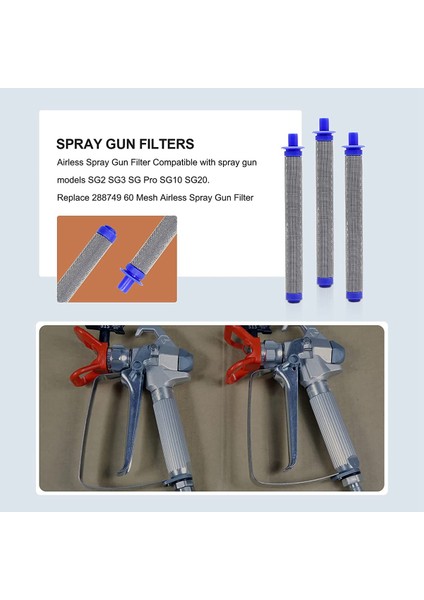 SPRAY GUN FILTERS

Airless Spray Gun Filter Compatible with spray gun models SG2 SG3 SG Pro SG10 SG20.

Replace 288749 60 Mesh Airless Spray Gun Filter