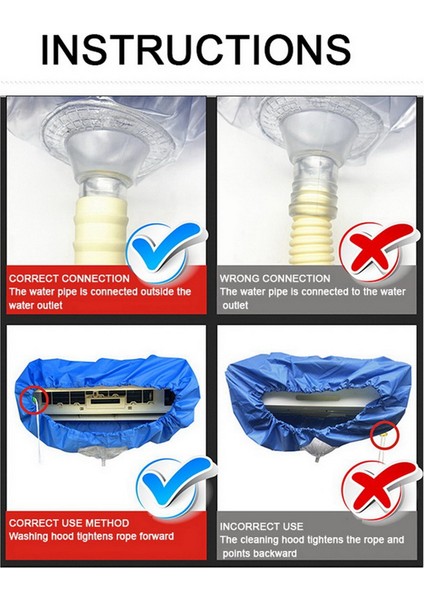 INSTRUCTIONS

CORRECT CONNECTION
The water pipe is connected outside the water outlet

WRONG CONNECTION
The water pipe is connected to the water outlet

CORRECT USE METHOD
Washing hood tightens rope forward

INCORRECT USE
The cleaning hood tightens the rope and points backward