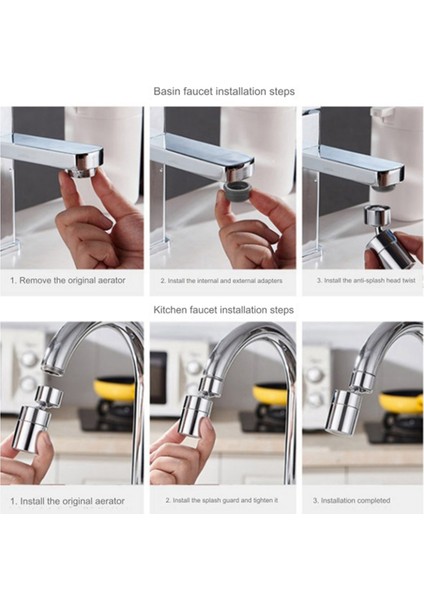 Basin faucet installation steps

1. Remove the original aerator

2. Install the internal and external adapters

3. Install the anti-splash head twist

Kitchen faucet installation steps

1. Install the original aerator

2. Install the splash guard and tighten it

3. Installation completed