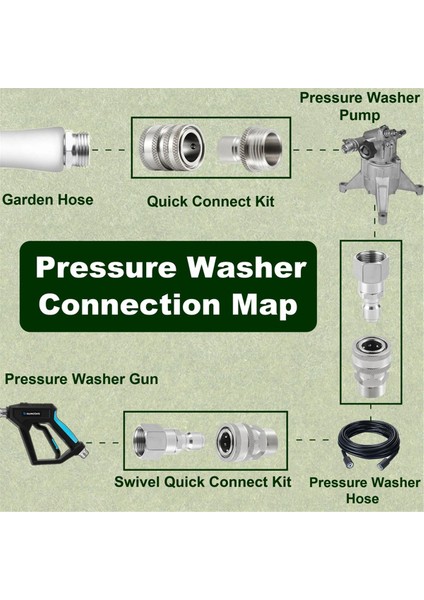 Pressure Washer Pump

Garden Hose

Quick Connect Kit

Pressure Washer Connection Map

Pressure Washer Gun

Swivel Quick Connect Kit

Pressure Washer Hose