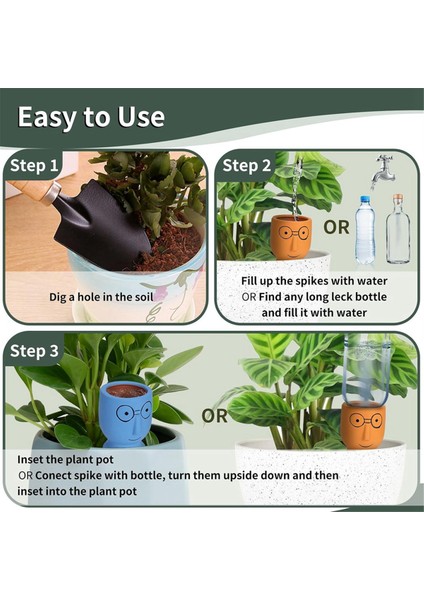 Easy to Use

Step 1

Dig a hole in the soil

Step 2

OR

Fill up the spikes with water
OR Find any long leck bottle and fill it with water

Step 3

OR

Inset the plant pot
OR Conect spike with bottle, turn them upside down and then inset into the plant pot