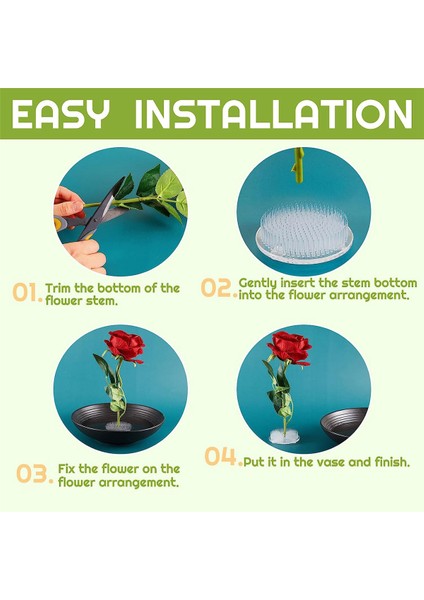 EASY INSTALLATION

01. Trim the bottom of the flower stem.

02. Gently insert the stem bottom into the flower arrangement.

03. Fix the flower on the flower arrangement.

04. Put it in the vase and finish.