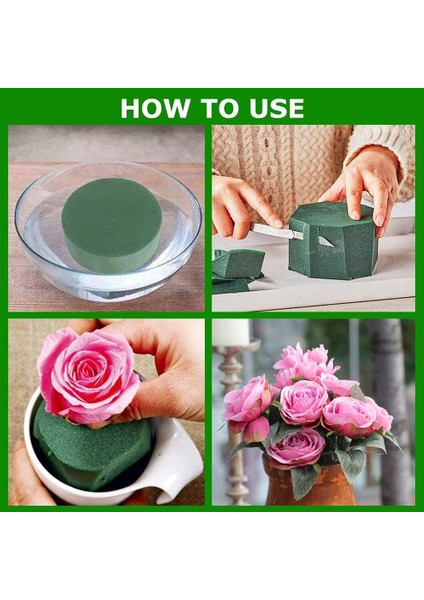 HOW TO USE