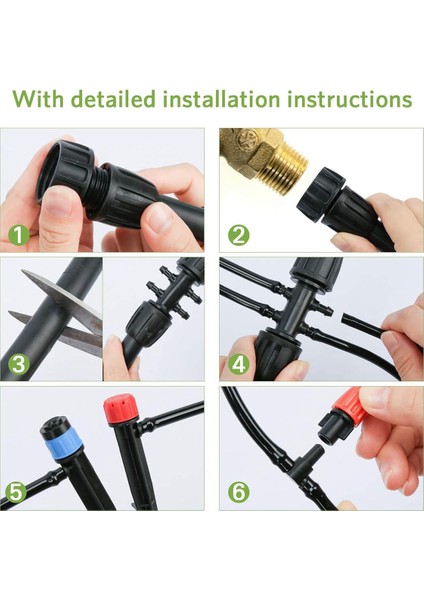 With detailed installation instructions

1

2

3

4

5

6