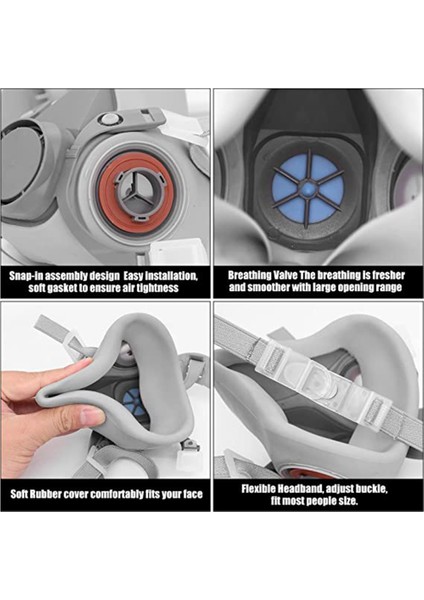 Snap-in assembly design Easy installation, soft gasket to ensure air tightness

Breathing Valve The breathing is fresher and smoother with large opening range

Soft Rubber cover comfortably fits your face

Flexible Headband, adjust buckle, fit most people size.