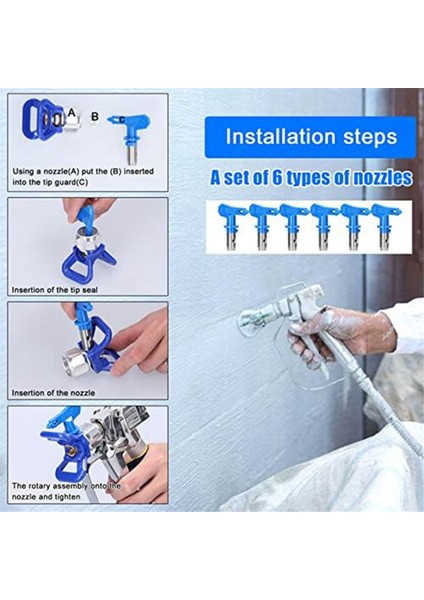 A

B

C

Using a nozzle(A) put the (B) inserted into the tip guard(C)

Insertion of the tip seal

Insertion of the nozzle

The rotary assembly onto the nozzle and tighten

Installation steps

A set of 6 types of nozzles