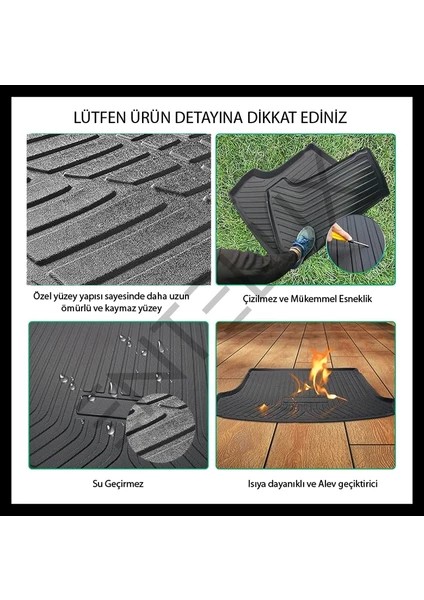 LÜTFEN ÜRÜN DETAYINA DİKKAT EDİNİZ

Özel yüzey yapısı sayesinde daha uzun ömürlü ve kaymaz yüzey

Çizilmez ve Mükemmel Esneklik

Su Geçirmez

Isıya dayanıklı ve Alev geçiktirici