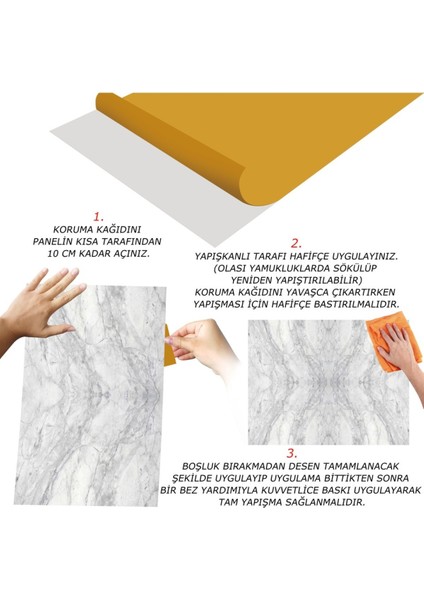 1.
KORUMA KAĞIDINI PANELİN KISA TARAFINDAN 10 CM KADAR AÇINIZ.

2.
YAPIŞKANLI TARAFI HAFİFÇE UYGULAYINIZ. (OLASI YAMUKLUKLARDA SÖKÜLÜP YENİDEN YAPIŞTIRILABİLİR) KORUMA KAĞIDINI YAVAŞCA ÇIKARTIRKEN YAPIŞMASI İÇİN HAFİFÇE BASTIRILMALIDIR.

3.
BOŞLUK BIRAKMADAN DESEN TAMAMLANACAK ŞEKİLDE UYGULAYIP UYGULAMA BİTTİKTEN SONRA BİR BEZ YARDIMIYLA KUVVETLİCE BASKI UYGULAYARAK TAM YAPIŞMA SAĞLANMALIDIR.