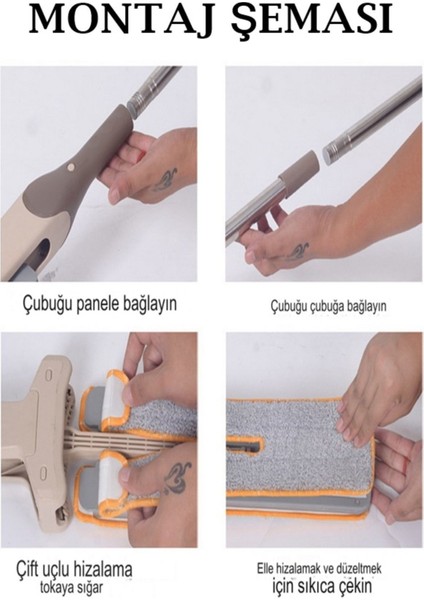 MONTAJ ŞEMASI

Çubuğu panele bağlayın

Çubuğu çubuğa bağlayın

Çift uçlu hizalama tokaya sığar

Elle hizalamak ve düzeltmek için sıkıca çekin