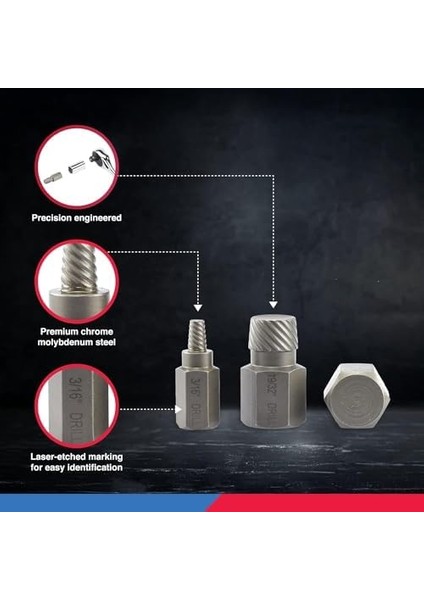 Precision engineered

Premium chrome molybdenum steel

3/16" DRILL

Laser-etched marking for easy identification

3/16" DRILL

19/32" DRILL