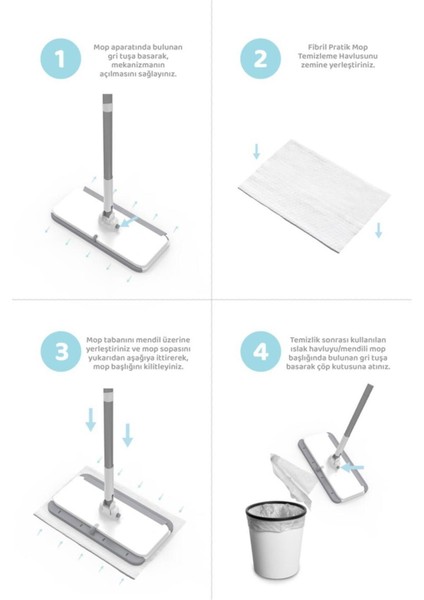 1

Mop aparatında bulunan gri tuşa basarak, mekanizmanın açılmasını sağlayınız.

2

Fibril Pratik Mop Temizleme Havlusunu zemine yerleştiriniz.

3

Mop tabanını mendil üzerine yerleştiriniz ve mop sopasını yukarıdan aşağıya ittirerek, mop başlığını kilitleyiniz.

4

Temizlik sonrası kullanılan ıslak havluyu/mendili mop başlığında bulunan gri tuşa basarak çöp kutusuna atınız.