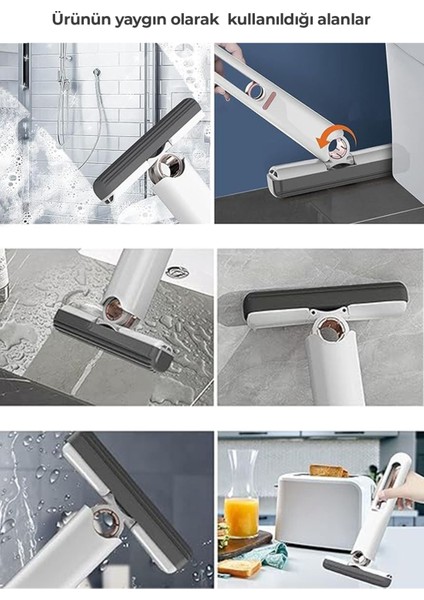 Ürünün yaygın olarak  kullanıldığı alanlar