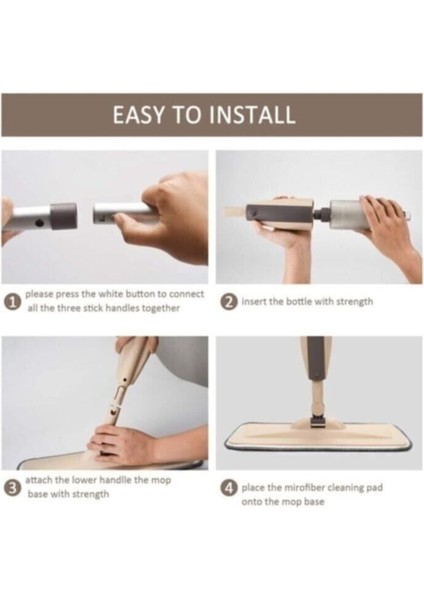 EASY TO INSTALL

1 please press the white button to connect all the three stick handles together

2 insert the bottle with strength

3 attach the lower handlle the mop base with strength

4 place the mirofiber cleaning pad onto the mop base