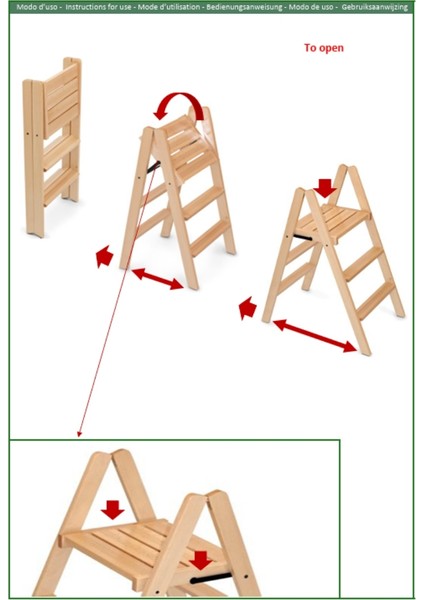 Modo d'uso - Instructions for use - Mode d'utilisation - Bedienungsanweisung - Modo de uso - Gebruiksaanwijzing

To open