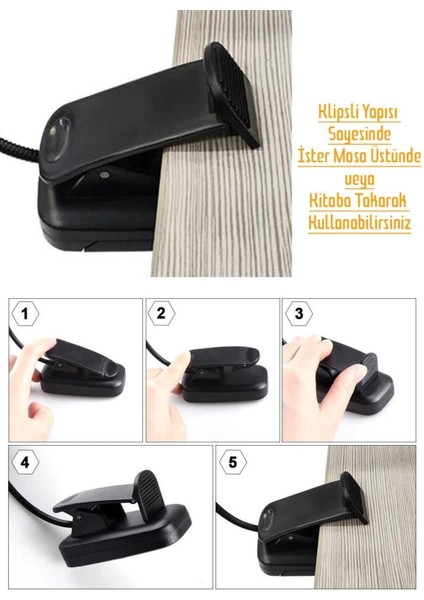 Klipsli Yapısı
Sayesinde
İster Masa Üstünde
veya
Kitaba Takarak
Kullanabilirsiniz

1

2

3

4

5