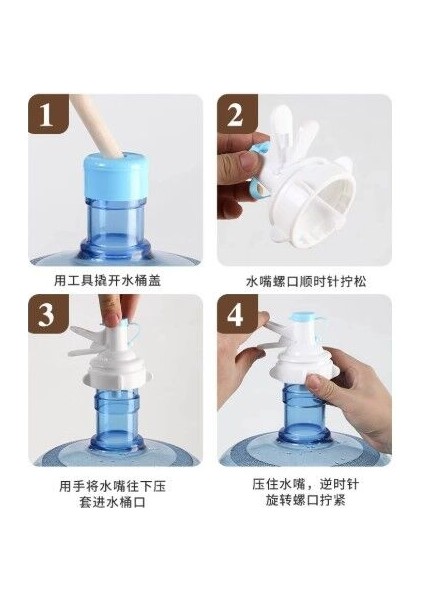 1

用工具撬开水桶盖

2

水嘴螺口顺时针拧松

3

用手将水嘴往下压
套进水桶口

4

压住水嘴，逆时针
旋转螺口拧紧