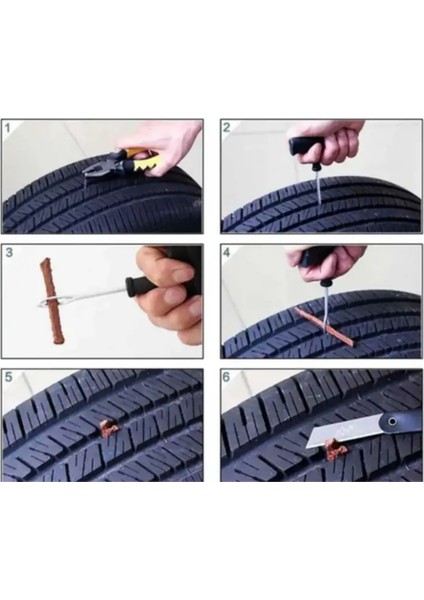 1

2

3

4

5

6