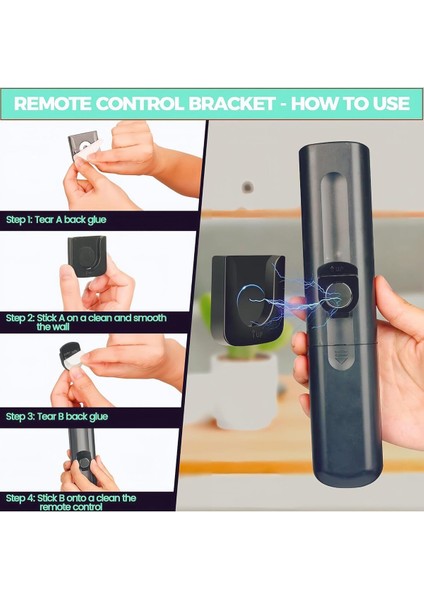 REMOTE CONTROL BRACKET - HOW TO USE

Step 1: Tear A back glue

Step 2: Stick A on a clean and smooth the wall

Step 3: Tear B back glue

Step 4: Stick B onto a clean the remote control

UP

UP