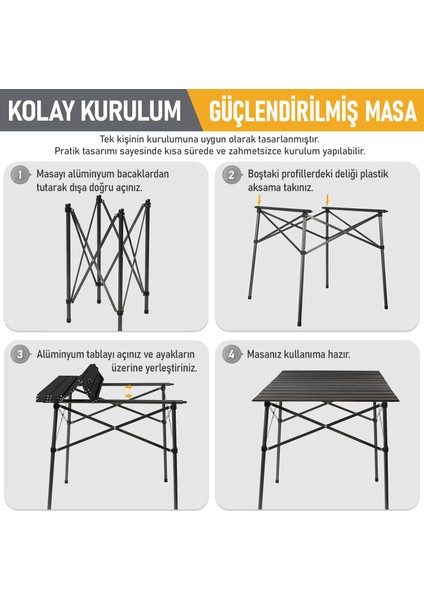 KOLAY KURULUM GÜÇLENDİRİLMİŞ MASA

Tek kişinin kurulumuna uygun olarak tasarlanmıştır. Pratik tasarımı sayesinde kısa sürede ve zahmetsizce kurulum yapılabilir.

1 Masayı alüminyum bacaklardan tutarak dışa doğru açınız.

2 Boştaki profillerdeki deliği plastik aksama takınız.

3 Alüminyum tablayı açınız ve ayakların üzerine yerleştiriniz.

4 Masanız kullanıma hazır.