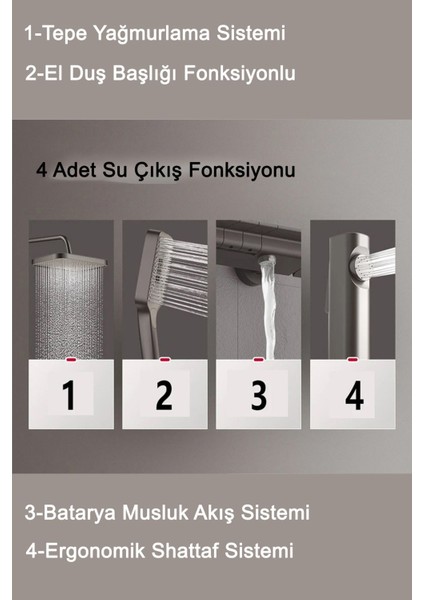 1-Tepe Yağmurlama Sistemi

2-El Duş Başlığı Fonksiyonlu

4 Adet Su Çıkış Fonksiyonu

1

2

3

4

3-Batarya Musluk Akış Sistemi

4-Ergonomik Shattaf Sistemi