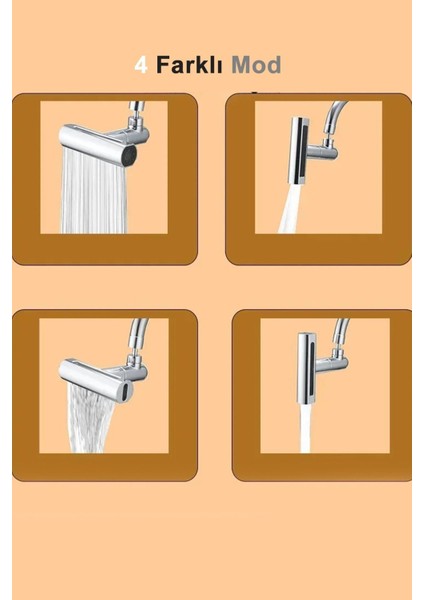 4 Farklı Mod