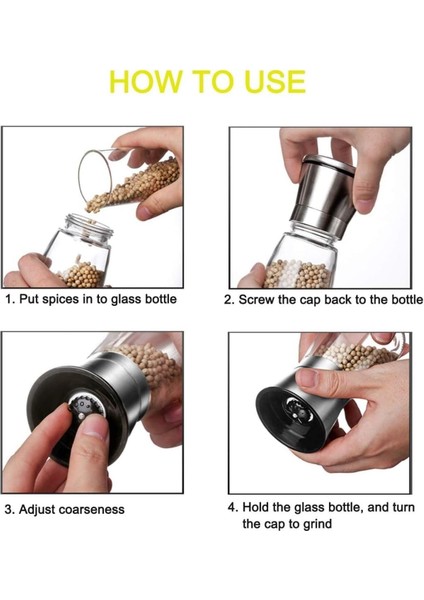 HOW TO USE

1. Put spices in to glass bottle

2. Screw the cap back to the bottle

3. Adjust coarseness

4. Hold the glass bottle, and turn the cap to grind