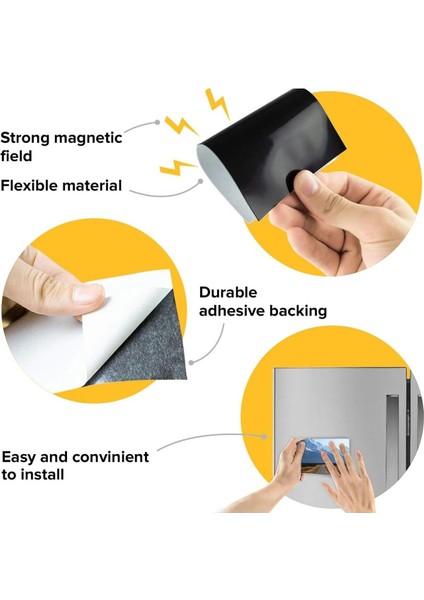 Strong magnetic field

Flexible material

Durable adhesive backing

Easy and convinient to install