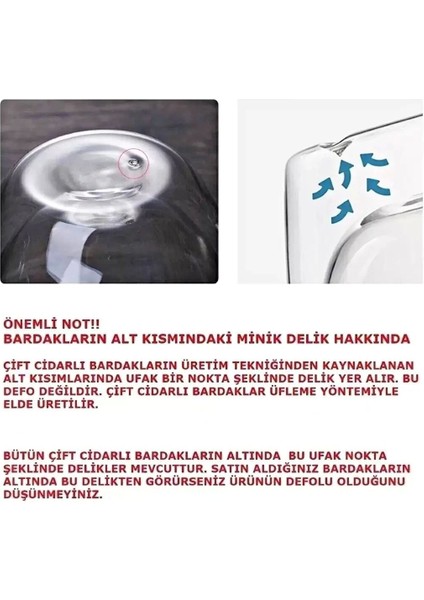 ÖNEMLİ NOT!!
BARDAKLARIN ALT KISMINDAKİ MİNİK DELİK HAKKINDA

ÇİFT CİDARLI BARDAKLARIN ÜRETİM TEKNİĞİNDEN KAYNAKLANAN ALT KISIMLARINDA UFAK BİR NOKTA ŞEKLİNDE DELİK YER ALIR. BU DEFO DEĞİLDİR. ÇİFT CİDARLI BARDAKLAR ÜFLEME YÖNTEMİYLE ELDE ÜRETİLİR.

BÜTÜN ÇİFT CİDARLI BARDAKLARIN ALTINDA BU UFAK NOKTA ŞEKLİNDE DELİKLER MEVCUTTUR. SATIN ALDIĞINIZ BARDAKLARIN ALTINDA BU DELİKTEN GÖRÜRSENİZ ÜRÜNÜN DEFOLU OLDUĞUNU DÜŞÜNMEYİNİZ.