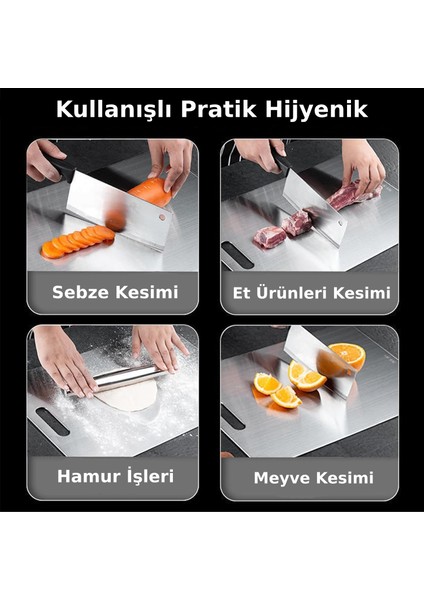 Kullanışlı Pratik Hijyenik

Sebze Kesimi

Et Ürünleri Kesimi

Hamur İşleri

Meyve Kesimi