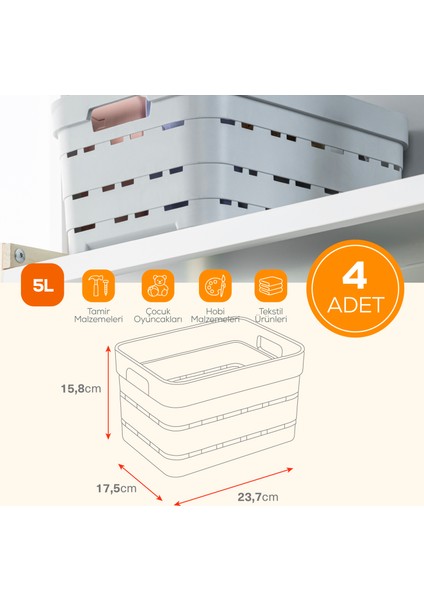 5L

Tamir Malzemeleri

Çocuk Oyuncakları

Hobi Malzemeleri

Tekstil Ürünleri

4 ADET

15,8cm

17,5cm

23,7cm