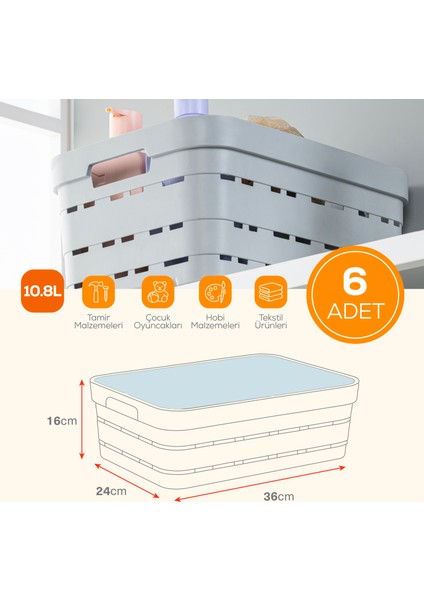 10.8L

Tamir Malzemeleri

Çocuk Oyuncakları

Hobi Malzemeleri

Tekstil Ürünleri

6 ADET

16cm

24cm

36cm