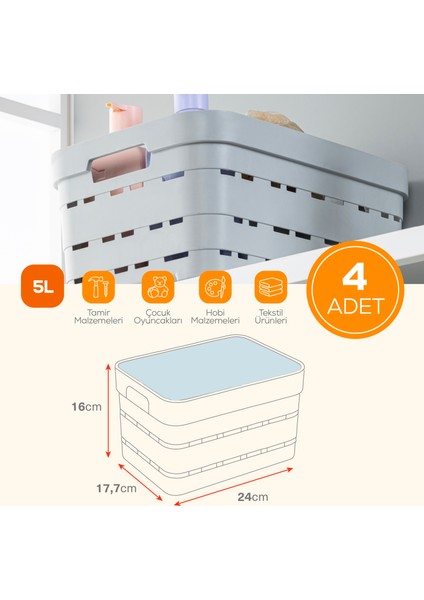 5L

Tamir Malzemeleri

Çocuk Oyuncakları

Hobi Malzemeleri

Tekstil Ürünleri

4 ADET

16cm

17,7cm

24cm