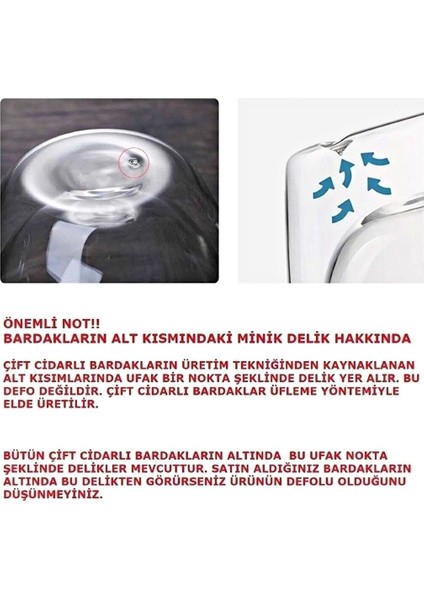 ÖNEMLİ NOT!!
BARDAKLARIN ALT KISMINDAKİ MİNİK DELİK HAKKINDA

ÇİFT CİDARLI BARDAKLARIN ÜRETİM TEKNİĞİNDEN KAYNAKLANAN ALT KISIMLARINDA UFAK BİR NOKTA ŞEKLİNDE DELİK YER ALIR. BU DEFO DEĞİLDİR. ÇİFT CİDARLI BARDAKLAR ÜFLEME YÖNTEMİYLE ELDE ÜRETİLİR.

BÜTÜN ÇİFT CİDARLI BARDAKLARIN ALTINDA BU UFAK NOKTA ŞEKLİNDE DELİKLER MEVCUTTUR. SATIN ALDIĞINIZ BARDAKLARIN ALTINDA BU DELİKTEN GÖRÜRSENİZ ÜRÜNÜN DEFOLU OLDUĞUNU DÜŞÜNMEYİNİZ.