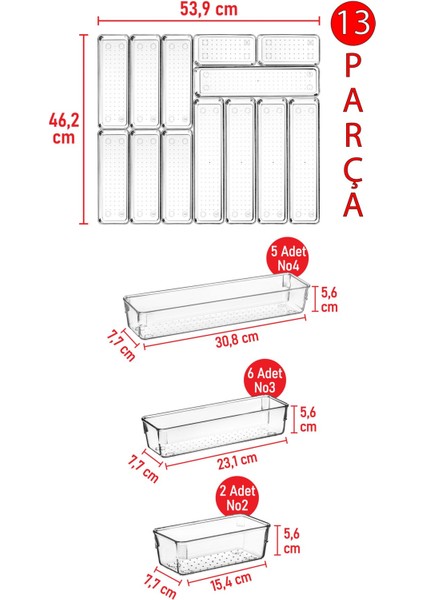 53,9 cm

13

PARÇA

46,2 cm

5 Adet No4

5,6 cm

7,7 cm

30,8 cm

6 Adet No3

5,6 cm

7,7 cm

23,1 cm

2 Adet No2

5,6 cm

7,7 cm

15,4 cm