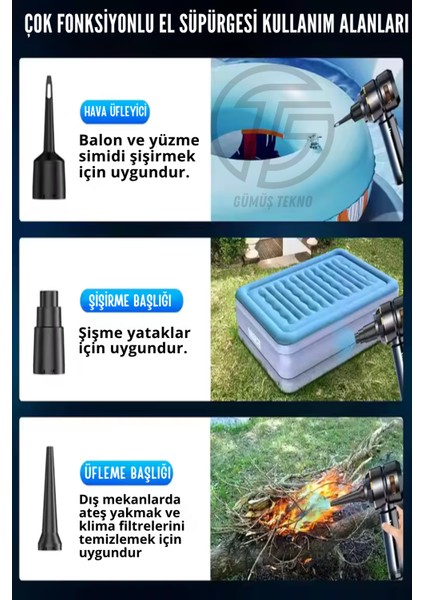 ÇOK FONKSİYONLU EL SÜPÜRGESİ KULLANIM ALANLARI

HAVA ÜFLEYİCİ

Balon ve yüzme simidi şişirmek için uygundur.

GÜMÜŞ TEKNO

ŞİŞİRME BAŞLIĞI

Şişme yataklar için uygundur.

ÜFLEME BAŞLIĞI

Dış mekanlarda ateş yakmak ve klima filtrelerini temizlemek için uygundur